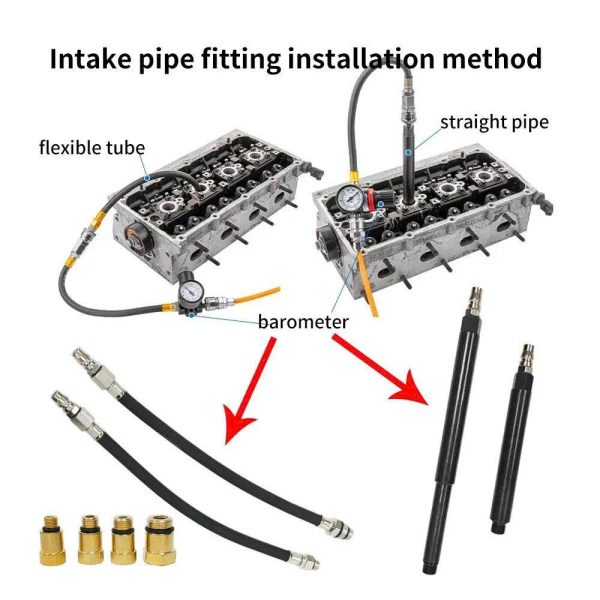 Intake pipe fitting installation method

flexible tube

straight pipe

barometer